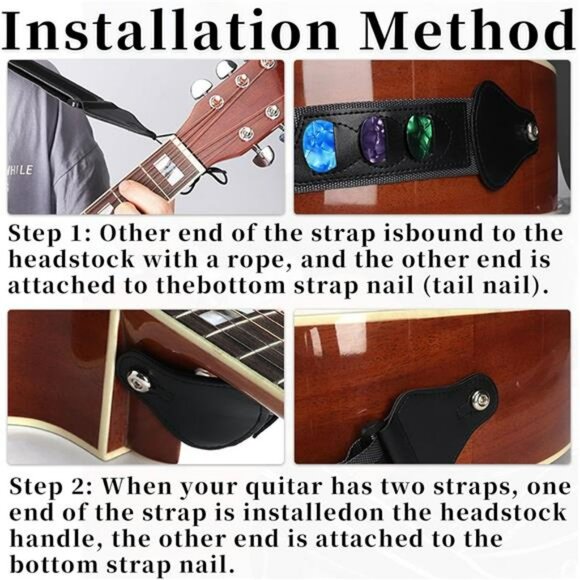 Installation Method

HILE

Step 1: Other end of the strap isbound to the headstock with a rope, and the other end is attached to thebottom strap nail (tail nail).

Step 2: When your quitar has two straps, one end of the strap is installedon the headstock handle, the other end is attached to the bottom strap nail.